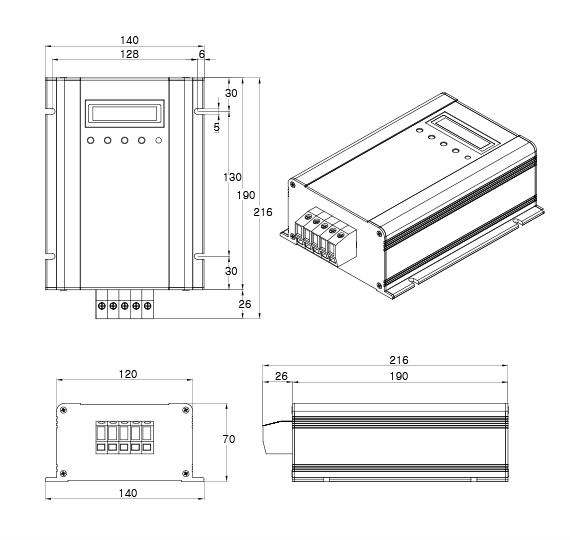 140
128
6
30
5
130
190
216
30
26
120
70
140
216
26
190