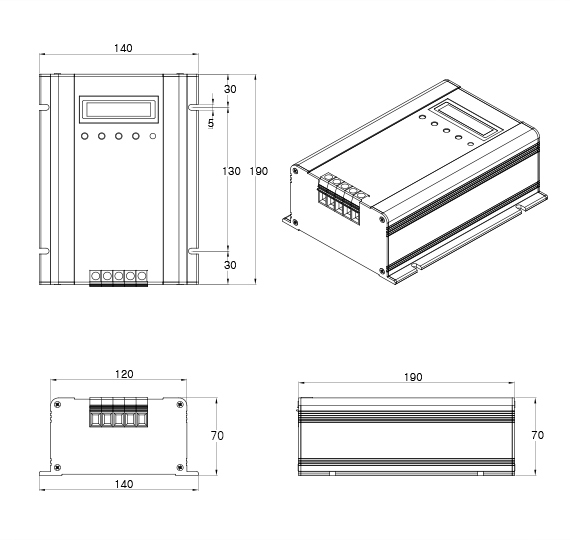 140
30
5
130
190
30

120
70
140

190
70